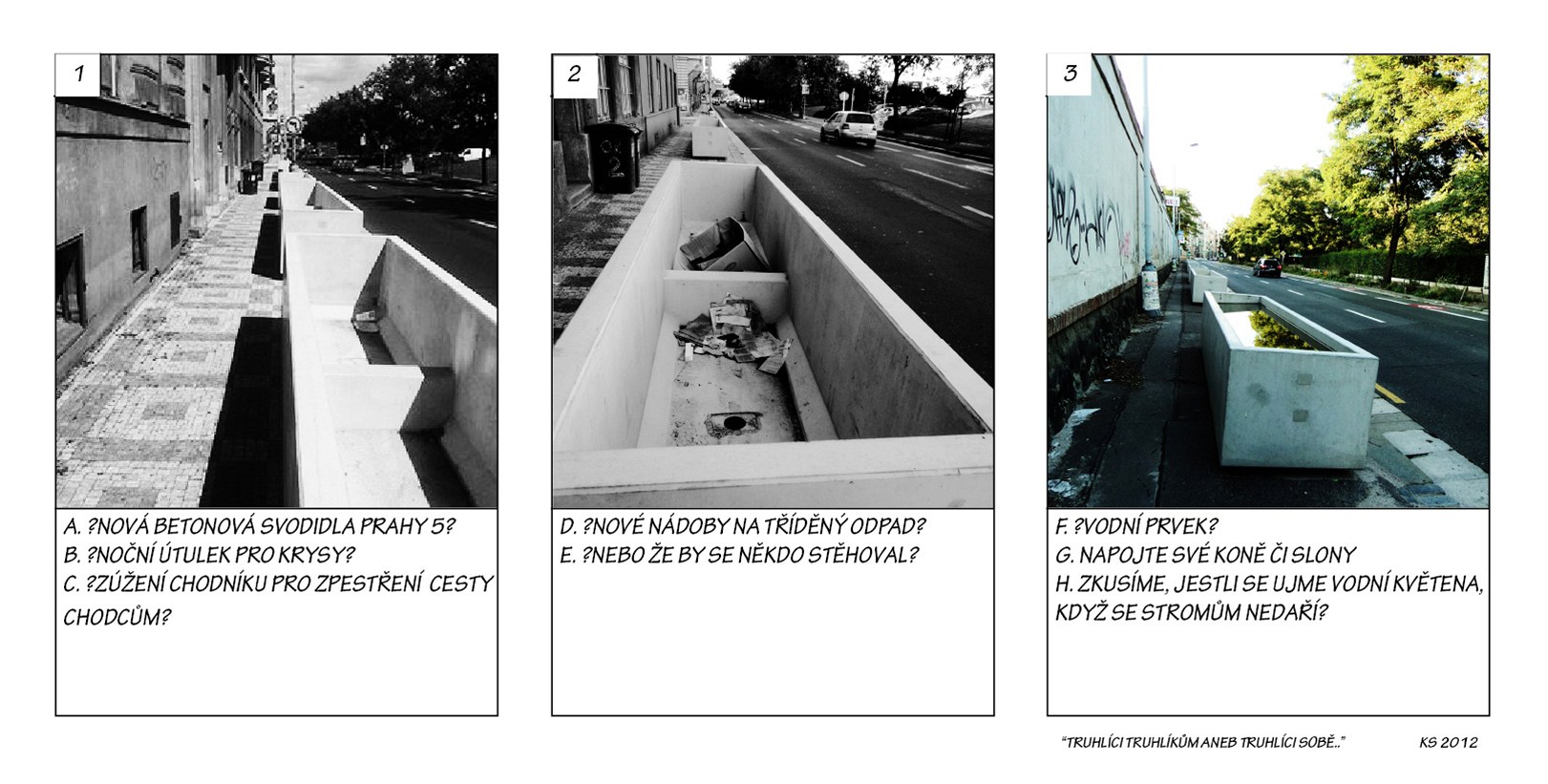 1

A. ?NOVÁ BETONOVÁ SVODIDLA PRAHY 5?
B. ?NOČNÍ ÚTULEK PRO KRYSY?
C. ?ZÚŽENÍ CHODNÍKU PRO ZPESTŘENÍ CESTY CHODCŮM?

2

D. ?NOVÉ NÁDOBY NA TŘÍDĚNÝ ODPAD?
E. ?NEBO ŽE BY SE NĚKDO STĚHOVAL?

3

F. ?VODNÍ PRVEK?
G. NAPOJTE SVÉ KONĚ ČI SLONY
H. ZKUSÍME, JESTLI SE UJME VODNÍ KVĚTENA, KDYŽ SE STROMŮM NEDAŘÍ?

"TRUHLÍCI TRUHLÍKŮM ANEB TRUHLÍCI SOBĚ.." KS 2012