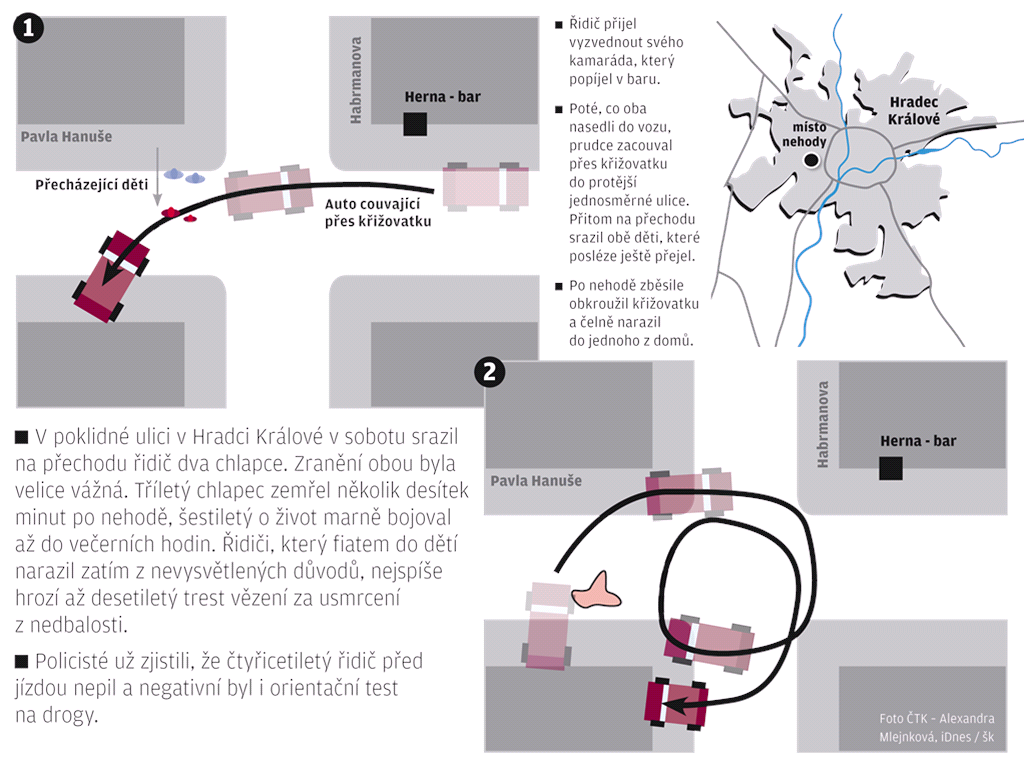 1

Pavla Hanuše

Habrmanova

Herna - bar

Přecházející děti

Auto couvající přes křižovatku

■ Řidič přijel vyzvednout svého kamaráda, který popíjel v baru.

■ Poté, co oba nasedli do vozu, prudce zacouval přes křižovatku do protější jednosměrné ulice. Přitom na přechodu srazil obě děti, které posléze ještě přejel.

■ Po nehodě zběsile obkroužil křižovatku a čelně narazil do jednoho z domů.

místo nehody

Hradec Králové

2

Pavla Hanuše

Habrmanova

Herna - bar

■ V poklidné ulici v Hradci Králové v sobotu srazil na přechodu řidič dva chlapce. Zranění obou byla velice vážná. Tříletý chlapec zemřel několik desítek minut po nehodě, šestiletý o život marně bojoval až do večerních hodin. Řidiči, který fiatem do dětí narazil zatím z nevysvětlených důvodů, nejspíše hrozí až desetiletý trest vězení za usmrcení z nedbalosti.

■ Policisté už zjistili, že čtyřicetiletý řidič před jízdou nepil a negativní byl i orientační test na drogy.

Foto ČTK – Alexandra Mlejnková, iDnes / šk