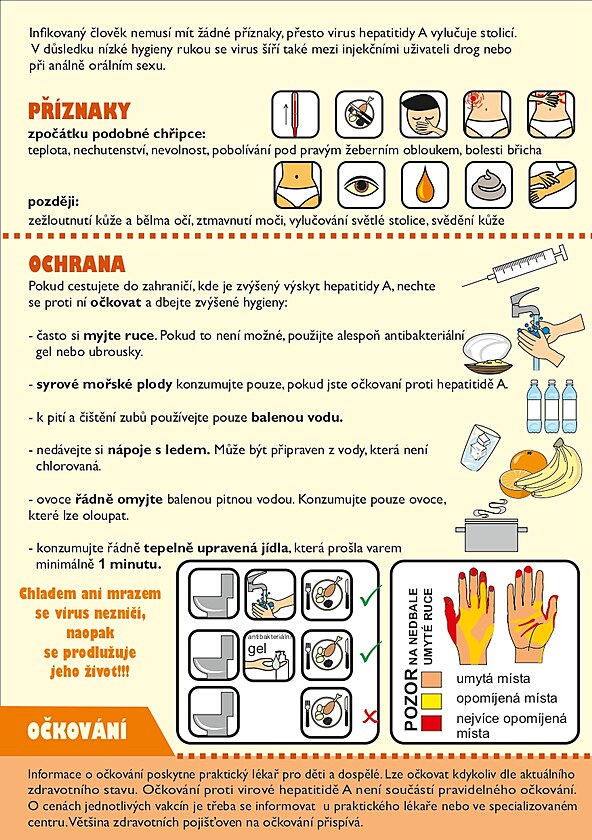 Infikovaný člověk nemusí mít žádné příznaky, přesto virus hepatitidy A vylučuje stolicí. V důsledku nízké hygieny rukou se virus šíří také mezi injekčními uživateli drog nebo při análně orálním sexu.

PŘÍZNAKY

zpočátku podobné chřipce:
teplota, nechutenství, nevolnost, pobolívání pod pravým žeberním obloukem, bolesti břicha

později:
zežloutnutí kůže a bělma očí, ztmavnutí moči, vylučování světlé stolice, svědění kůže

OCHRANA

Pokud cestujete do zahraničí, kde je zvýšený výskyt hepatitidy A, nechte se proti ní očkovat a dbejte zvýšené hygieny:

- často si myjte ruce. Pokud to není možné, použijte alespoň antibakteriální gel nebo ubrousky.

- syrové mořské plody konzumujte pouze, pokud jste očkovaní proti hepatitidě A.

- k pití a čištění zubů používejte pouze balenou vodu.

- nedávejte si nápoje s ledem. Může být připraven z vody, která není chlorovaná.

- ovoce řádně omyjte balenou pitnou vodou. Konzumujte pouze ovoce, které lze oloupat.

- konzumujte řádně tepelně upravená jídla, která prošla varem minimálně 1 minutu.

Chladem ani mrazem se virus nezničí, naopak se prodlužuje jeho život!!!

antibakteriální gel

POZOR NA NEDBALE UMYTÉ RUCE

umytá místa
opomíjená místa
nejvíce opomíjená místa

OČKOVÁNÍ

Informace o očkování poskytne praktický lékař pro děti a dospělé. Lze očkovat kdykoliv dle aktuálního zdravotního stavu. Očkování proti virové hepatitidě A není součástí pravidelného očkování. O cenách jednotlivých vakcín je třeba se informovat u praktického lékaře nebo ve specializovaném centru. Většina zdravotních pojišťoven na očkování přispívá.