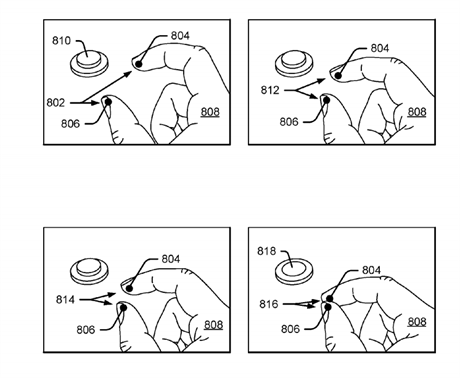 810
804
802
806
808

804
812
806
808

804
814
806
808

818
804
816
806
808