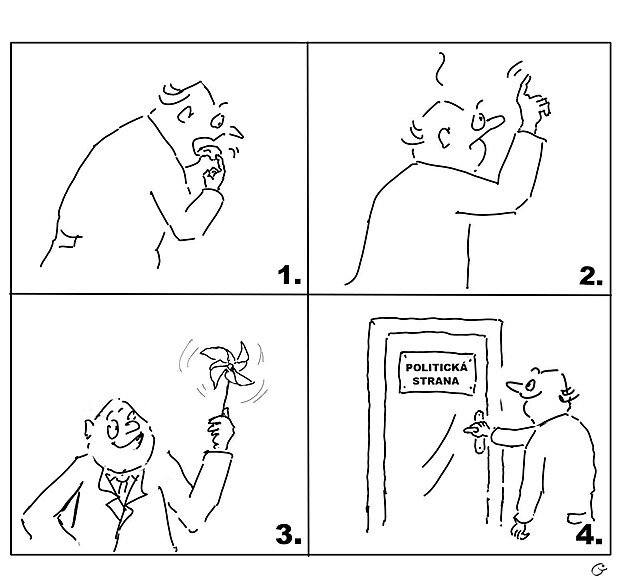 1.

2.

3.

POLITICKÁ STRANA

4.