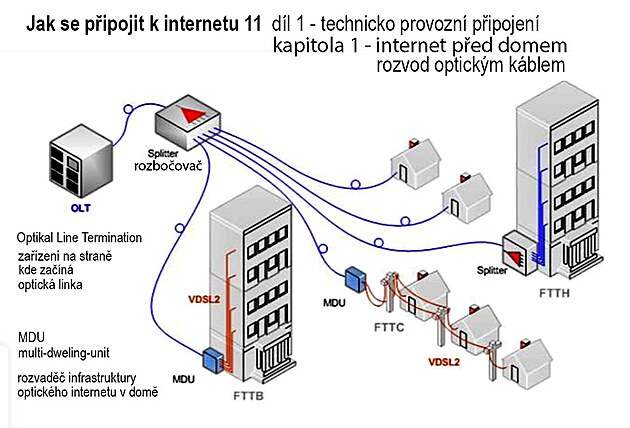 Jak se připojit k internetu 11 díl 1 - technicko provozní připojení
kapitola 1 - internet před domem
rozvod optickým káblem

Splitter
rozbočovač

OLT

Optikal Line Termination
zařizení na straně
kde začíná
optická linka

MDU
multi-dweling-unit

rozvaděč infrastruktury
optického internetu v domě

VDSL2

MDU

FTTB

MDU

FTTC

VDSL2

Splitter

FTTH